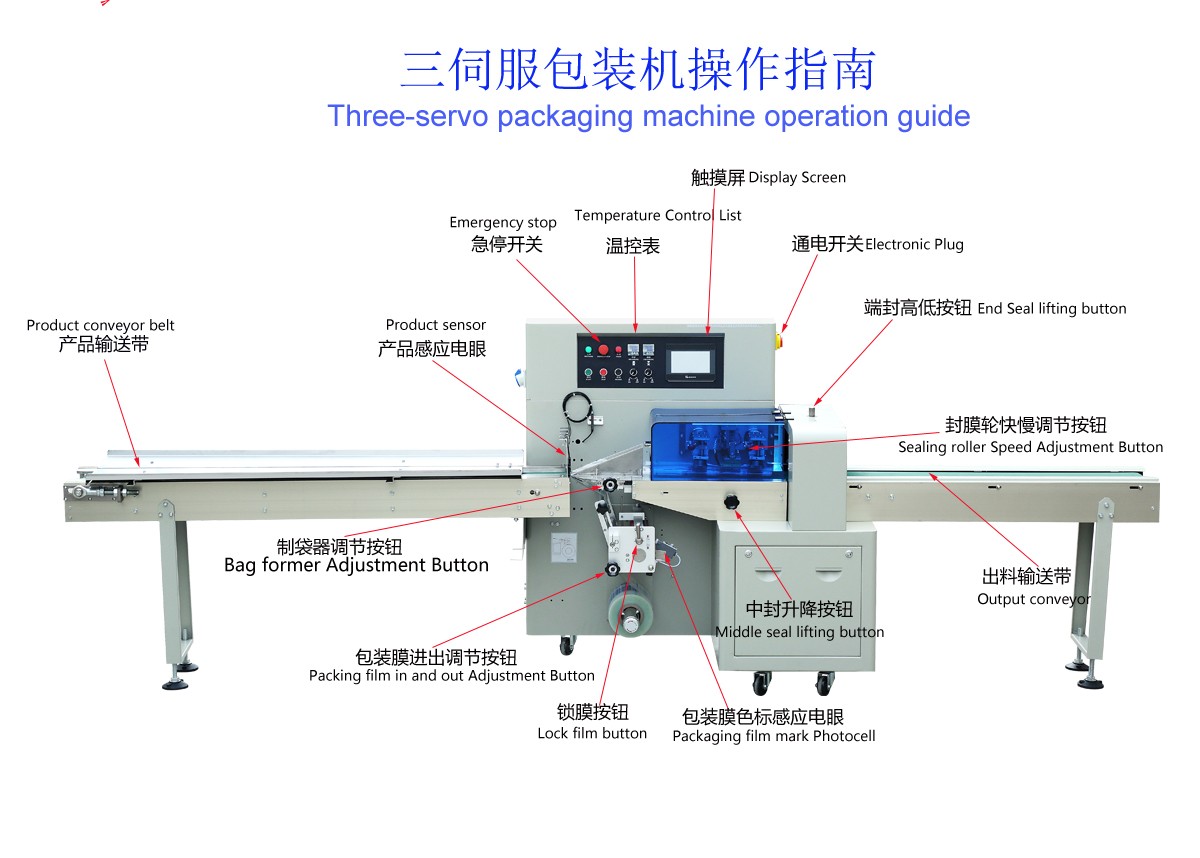 三伺服包装机操作指南
Three-servo packaging machine operation guide

触摸屏 Display Screen

Emergency stop
急停开关

Temperature Control List
温控表

通电开关 Electronic Plug

端封高低按钮 End Seal lifting button

Product conveyor belt
产品输送带

Product sensor
产品感应电眼

封膜轮快慢调节按钮
Sealing roller Speed Adjustment Button

制袋器调节按钮
Bag former Adjustment Button

出料输送带
Output conveyor

中封升降按钮
Middle seal lifting button

包装膜进出调节按钮
Packing film in and out Adjustment Button

锁膜按钮
Lock film button

包装膜色标感应电眼
Packaging film mark Photocell